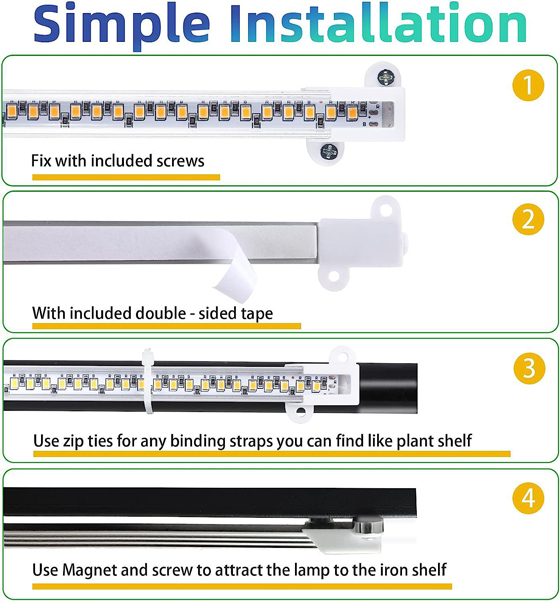 Simple Installation

1

Fix with included screws

2

With included double - sided tape

3

Use zip ties for any binding straps you can find like plant shelf

4

Use Magnet and screw to attract the lamp to the iron shelf